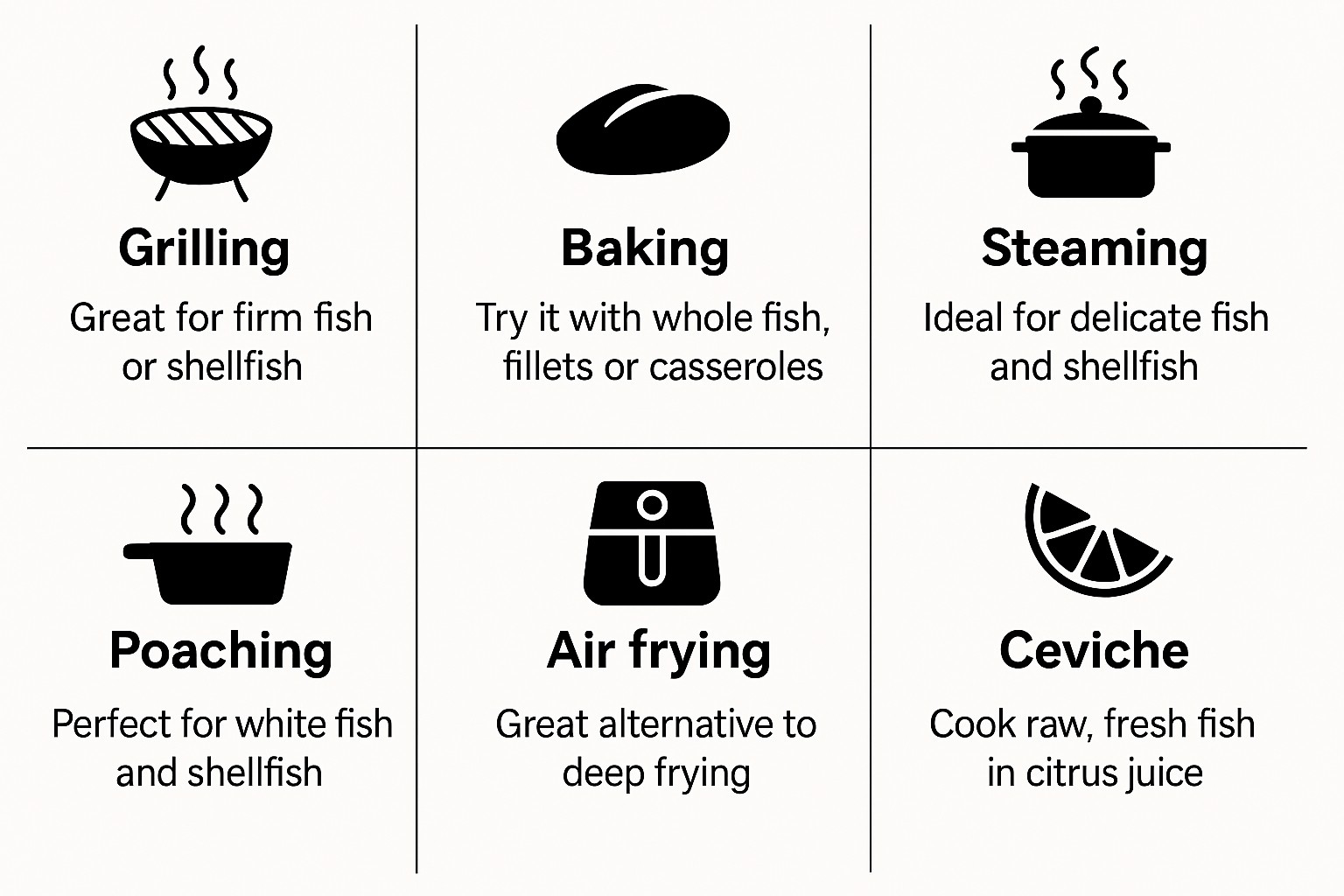 Grilling

Great for firm fish or shellfish

Baking

Try it with whole fish, fillets or casseroles

Steaming

Ideal for delicate fish and shellfish

Poaching

Perfect for white fish and shellfish

Air frying

Great alternative to deep frying

Ceviche

Cook raw, fresh fish in citrus juice