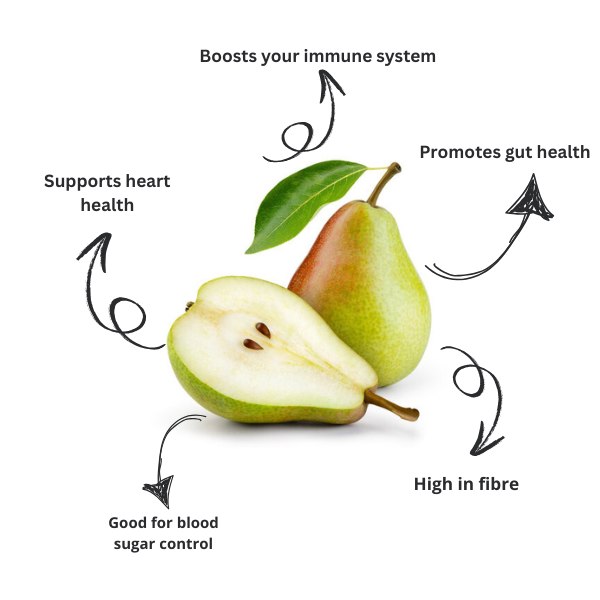 Boosts your immune system

Promotes gut health

Supports heart health

High in fibre

Good for blood sugar control